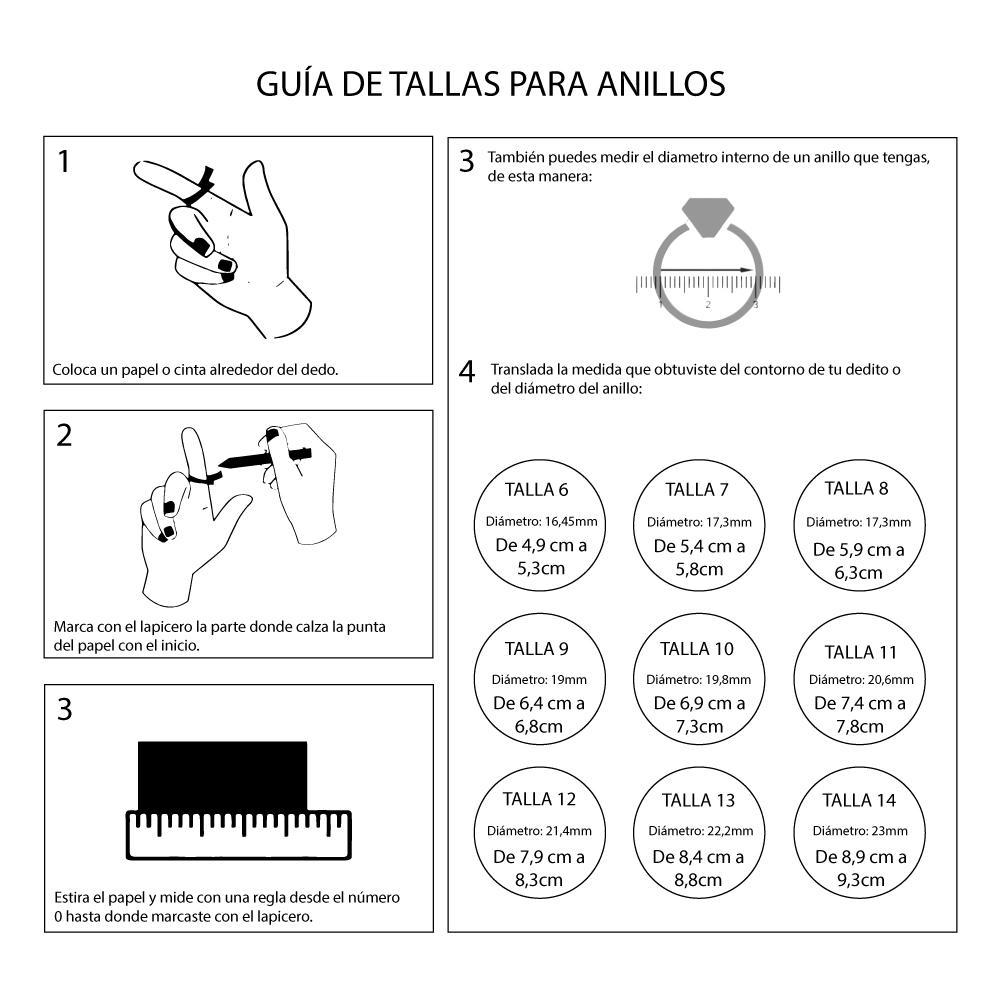 GUÍA DE TALLAS PARA ANILLOS

1

Coloca un papel o cinta alrededor del dedo.

2

Marca con el lapicero la parte donde calza la punta del papel con el inicio.

3

Estira el papel y mide con una regla desde el número 0 hasta donde marcaste con el lapicero.

3 También puedes medir el diametro interno de un anillo que tengas, de esta manera:

1 2 3

4 Translada la medida que obtuviste del contorno de tu dedito o del diámetro del anillo:

TALLA 6
Diámetro: 16,45mm
De 4,9 cm a 5,3cm

TALLA 7
Diámetro: 17,3mm
De 5,4 cm a 5,8cm

TALLA 8
Diámetro: 17,3mm
De 5,9 cm a 6,3cm

TALLA 9
Diámetro: 19mm
De 6,4 cm a 6,8cm

TALLA 10
Diámetro: 19,8mm
De 6,9 cm a 7,3cm

TALLA 11
Diámetro: 20,6mm
De 7,4 cm a 7,8cm

TALLA 12
Diámetro: 21,4mm
De 7,9 cm a 8,3cm

TALLA 13
Diámetro: 22,2mm
De 8,4 cm a 8,8cm

TALLA 14
Diámetro: 23mm
De 8,9 cm a 9,3cm